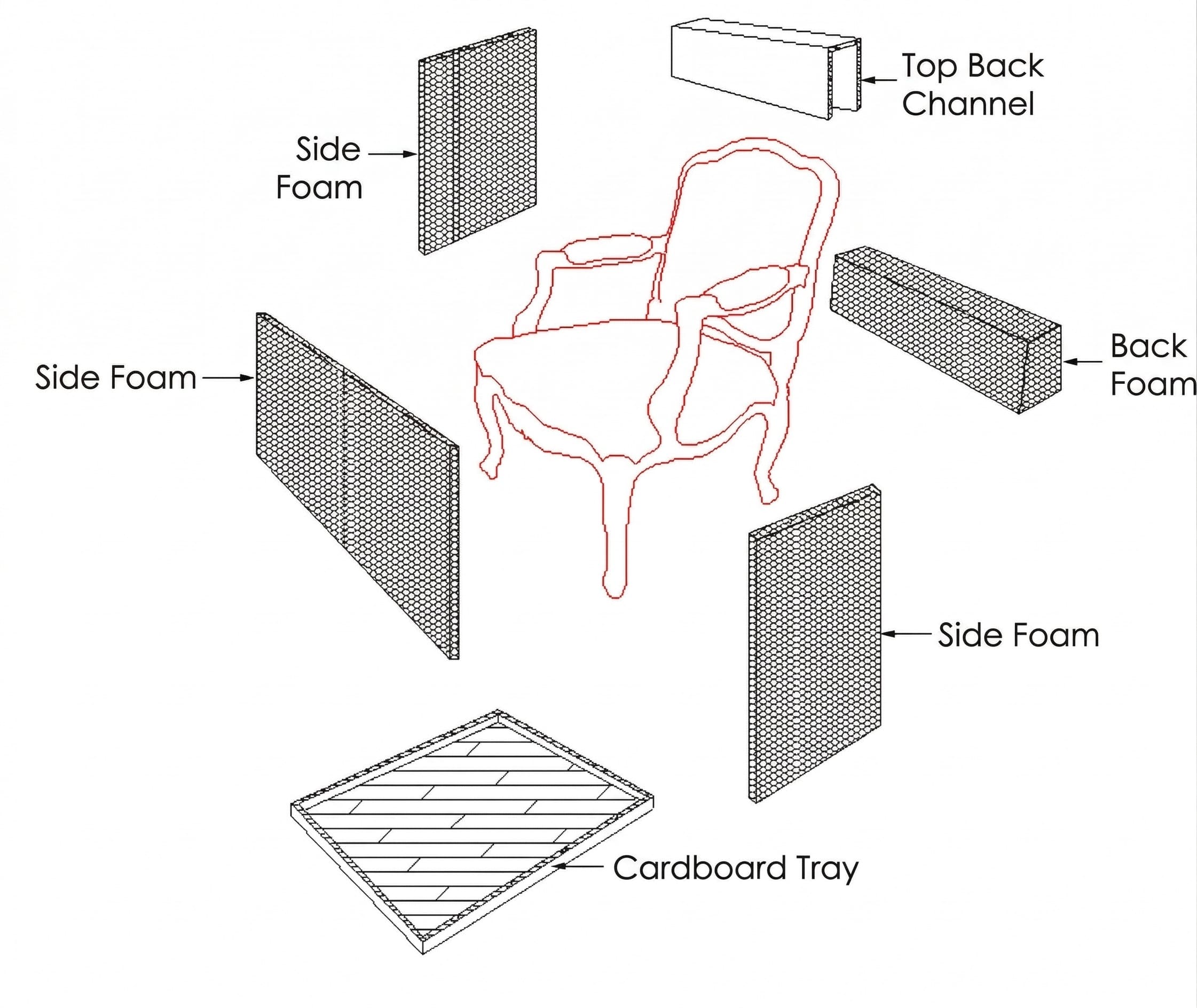 Top Back Channel

Side Foam

Back Foam

Side Foam

Side Foam

Cardboard Tray